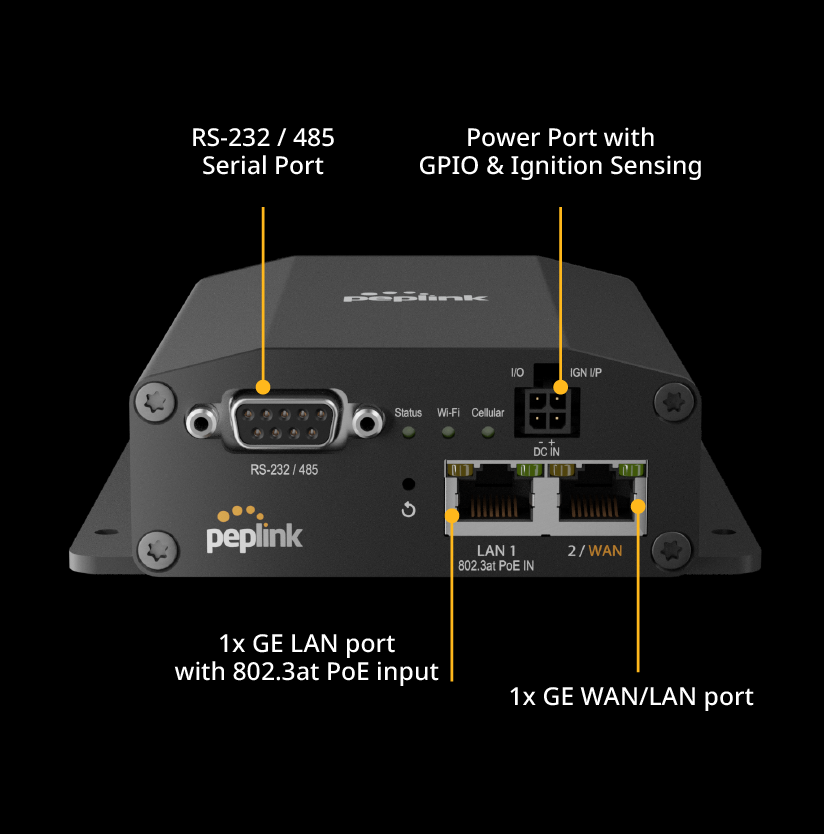 RS-232 / 485
Serial Port

Power Port with
GPIO & Ignition Sensing

peplink

I/O
IGN I/P

Status
Wi-Fi
Cellular

- +
DC IN

RS-232 / 485

peplink

LAN 1
802.3at PoE IN

2 / WAN

1x GE LAN port
with 802.3at PoE input

1x GE WAN/LAN port